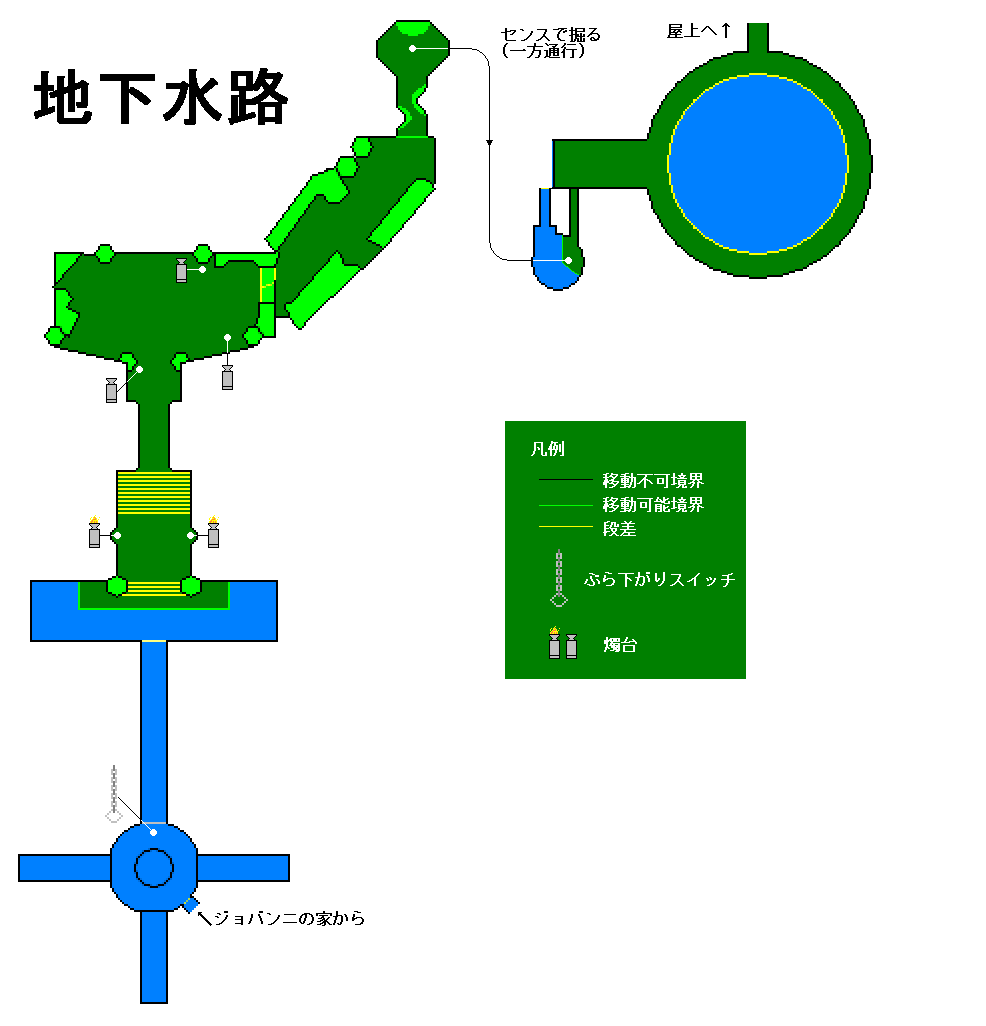 地下水路

センスで掘る
(一方通行)

屋上へ↑

凡例
移動不可境界
移動可能境界
段差
ぶら下がりスイッチ
燭台

↖ジョバンニの家から